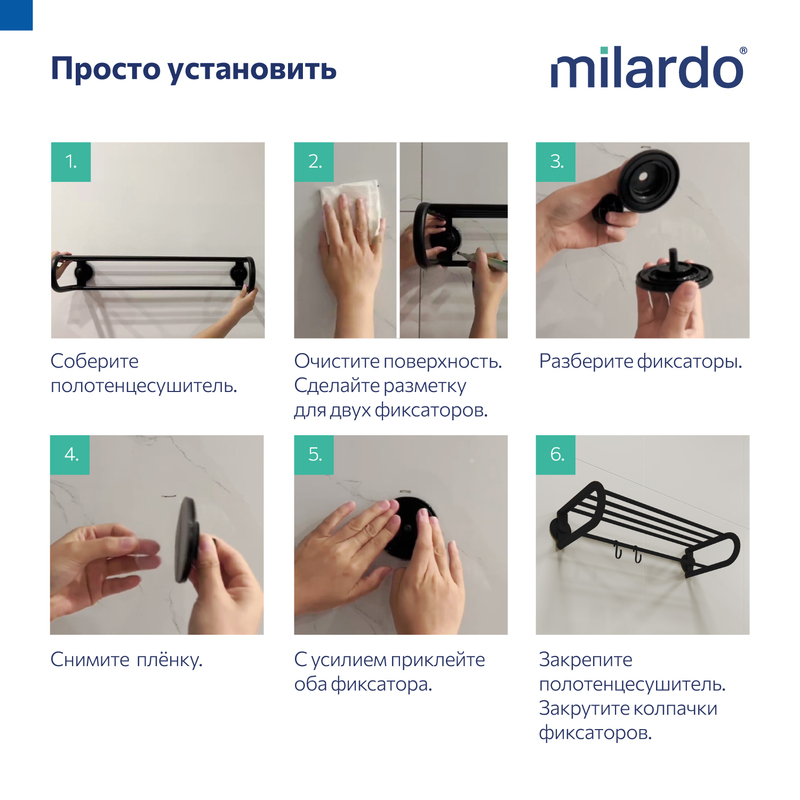 Просто установить

milardo®

1.

Соберите полотенцесушитель.

2.

Очистите поверхность. Сделайте разметку для двух фиксаторов.

3.

Разберите фиксаторы.

4.

Снимите  плёнку.

5.

С усилием приклейте оба фиксатора.

6.

Закрепите полотенцесушитель. Закрутите колпачки фиксаторов.