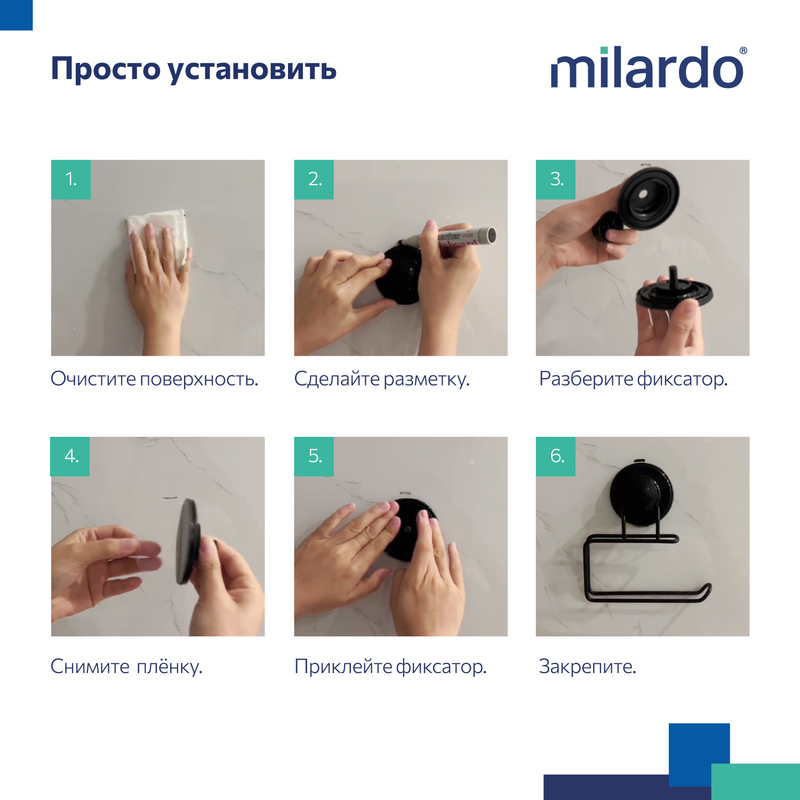 Просто установить

milardo®

1.

Очистите поверхность.

2.

Сделайте разметку.

3.

Разберите фиксатор.

4.

Снимите плёнку.

5.

Приклейте фиксатор.

6.

Закрепите.