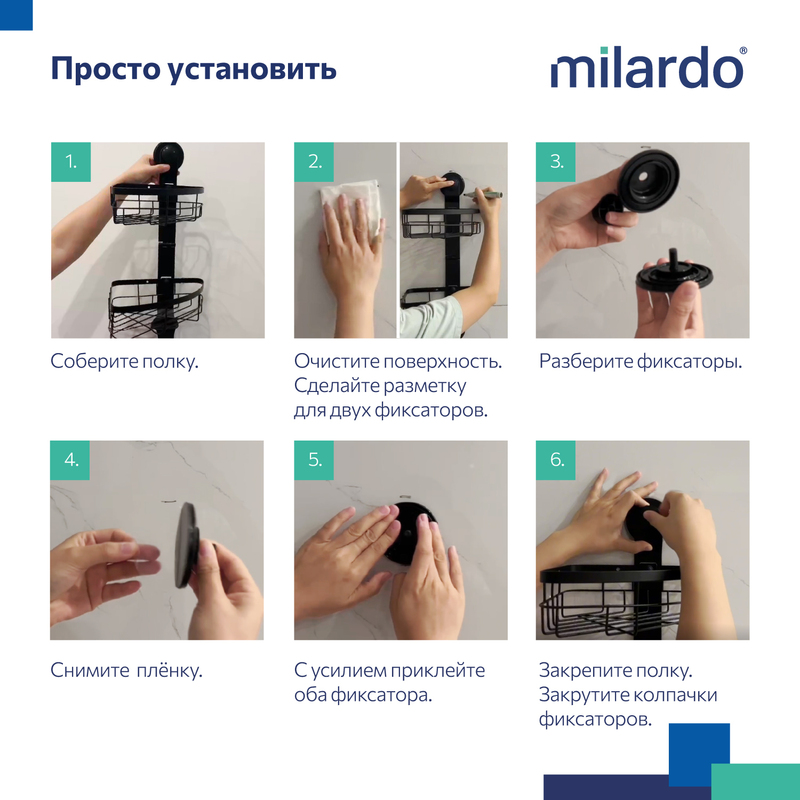 Просто установить

milardo®

1.

Соберите полку.

2.

Очистите поверхность. Сделайте разметку для двух фиксаторов.

3.

Разберите фиксаторы.

4.

Снимите плёнку.

5.

С усилием приклейте оба фиксатора.

6.

Закрепите полку. Закрутите колпачки фиксаторов.