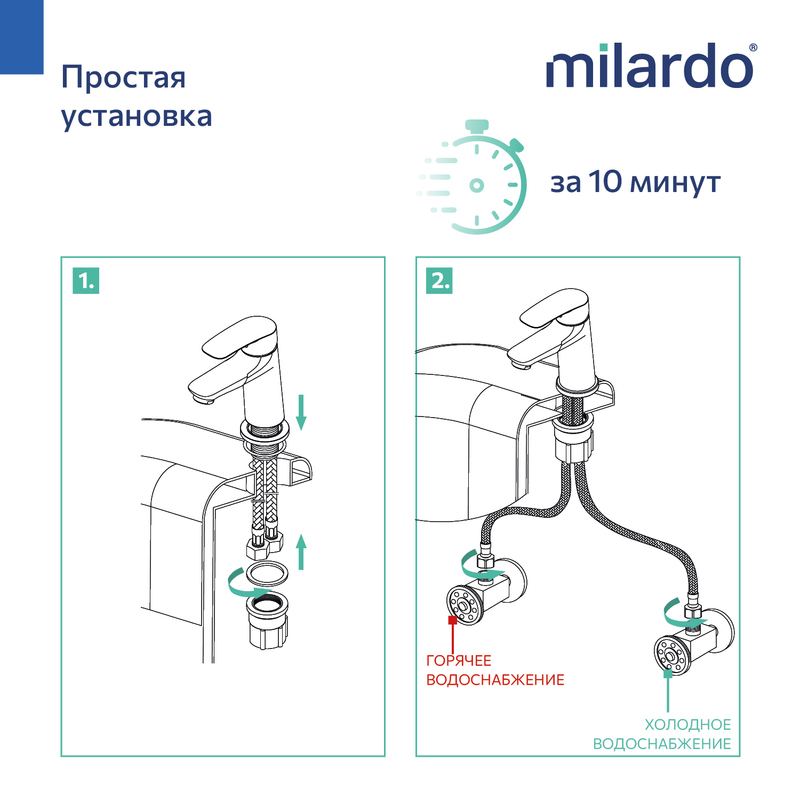 Простая установка

milardo®

за 10 минут

1.

2.

ГОРЯЧЕЕ ВОДОСНАБЖЕНИЕ

ХОЛОДНОЕ ВОДОСНАБЖЕНИЕ