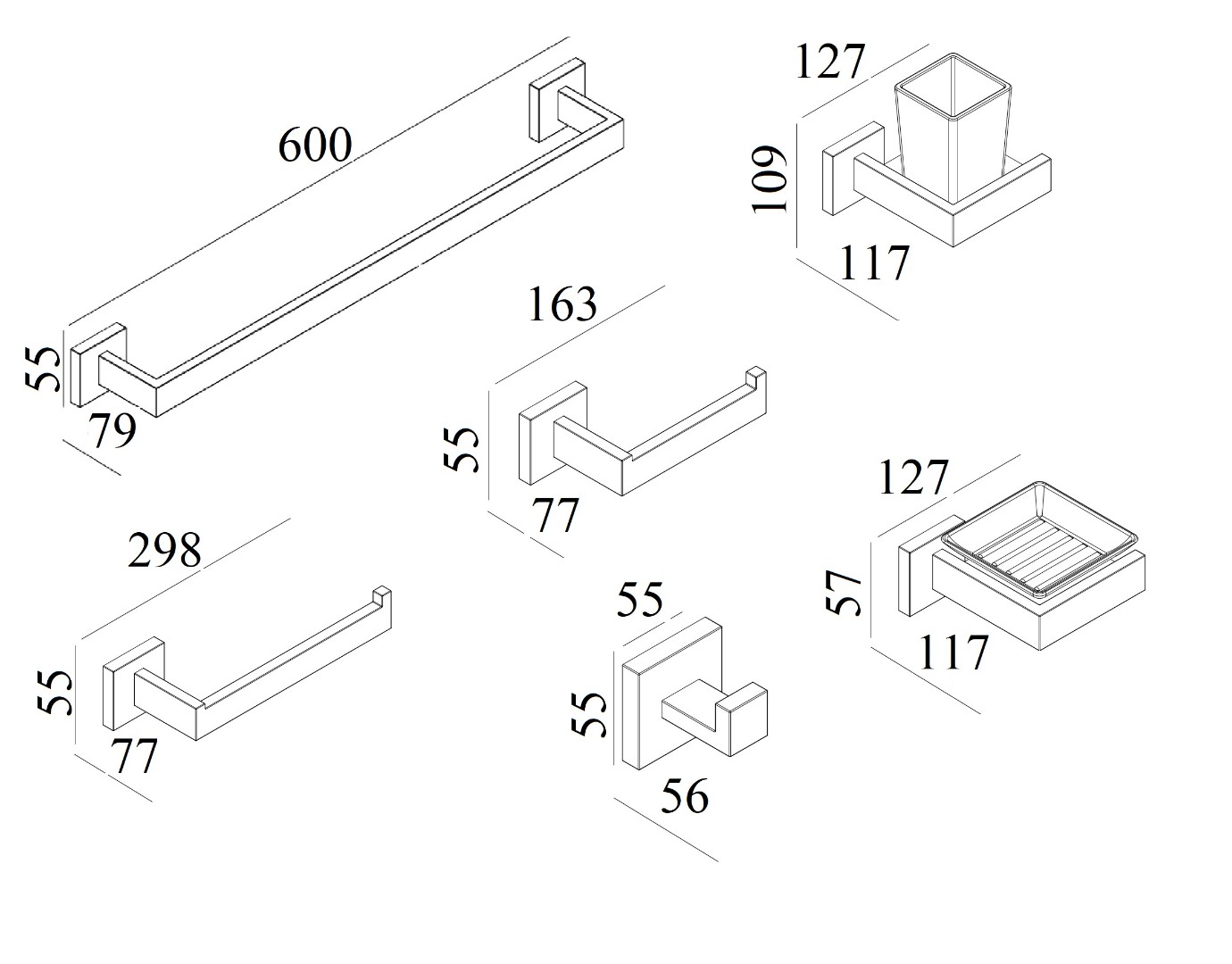 600
55
79

127
109
117

163
55
77

298
55
77

55
55
56

127
57
117