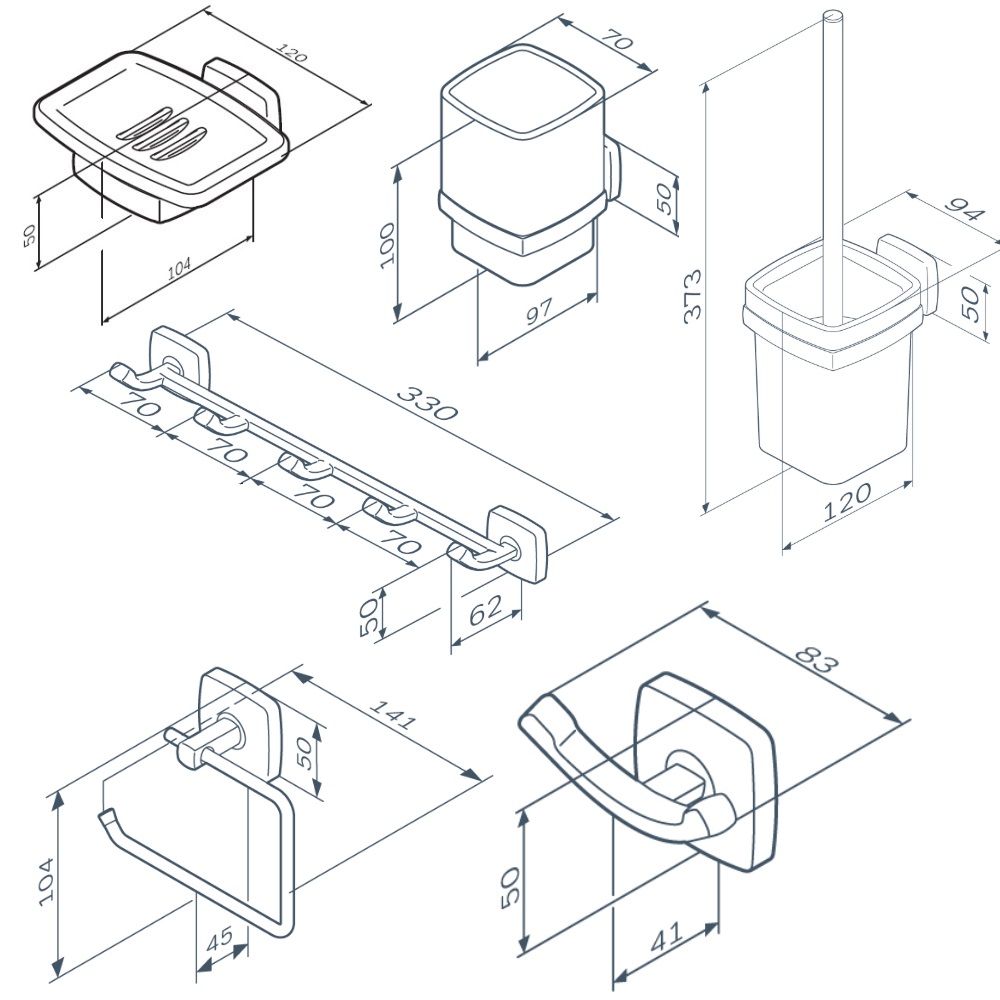 120
50
104
70
100
50
97
373
94
50
120
330
70
70
70
70
50
62
141
50
104
45
83
50
41