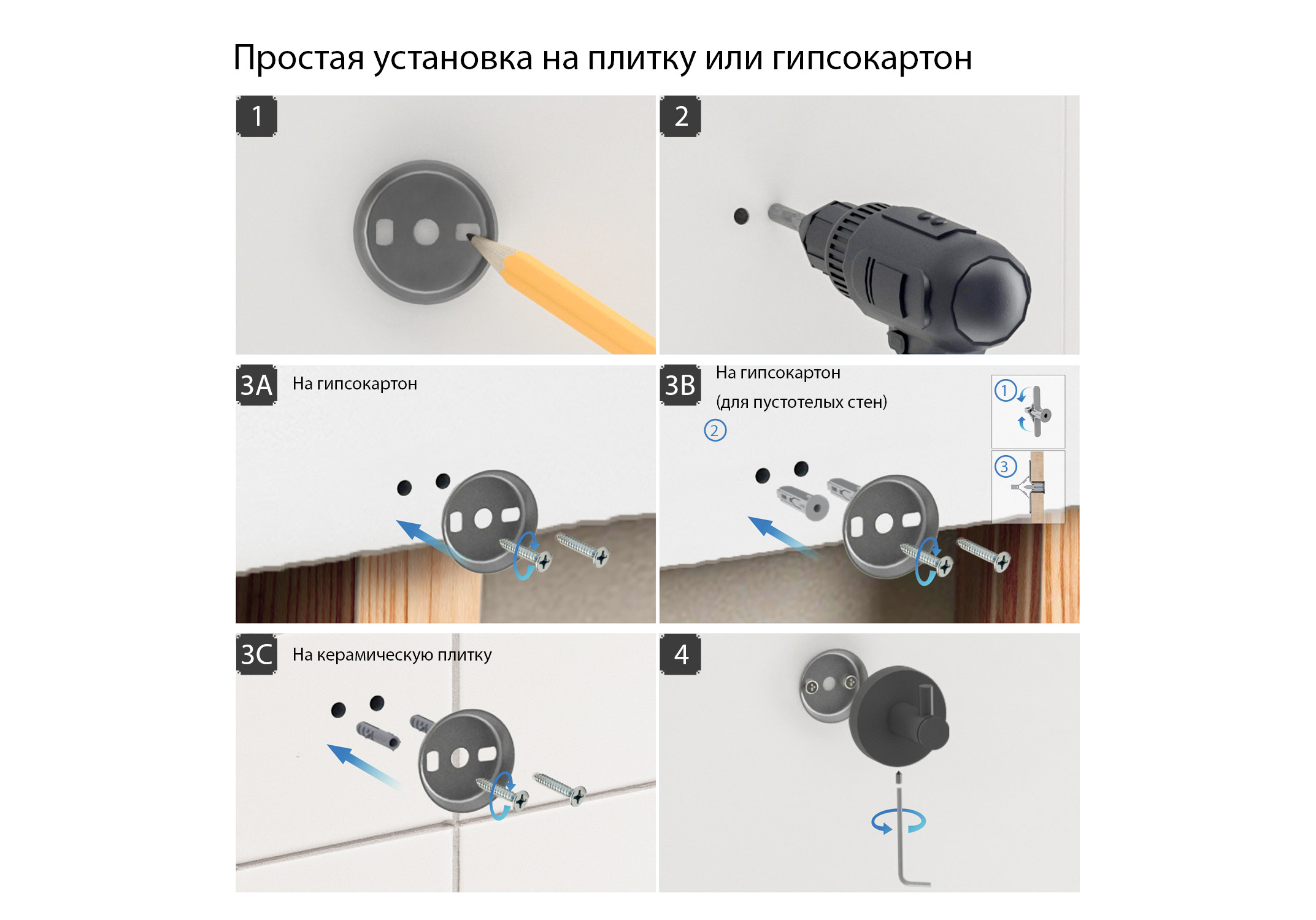 Простая установка на плитку или гипсокартон

1

2

3A На гипсокартон

3B На гипсокартон (для пустотелых стен)

2

1

3

3C На керамическую плитку

4